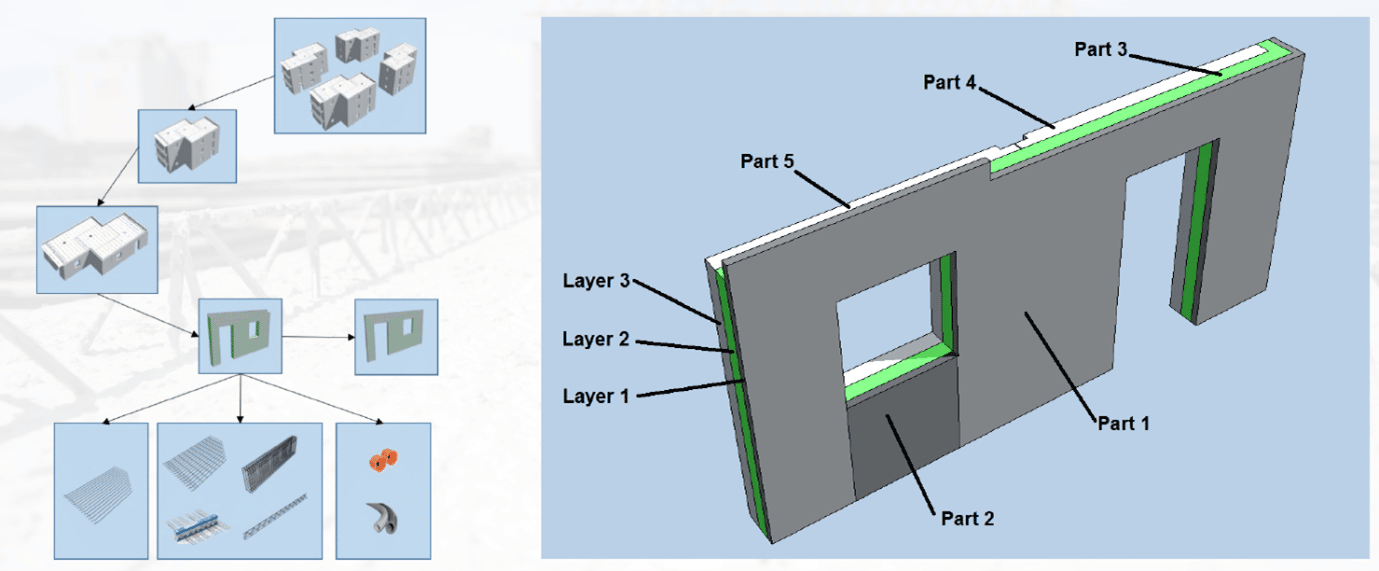 Part 3
Part 4
Part 5
Layer 3
Layer 2
Layer 1
Part 1
Part 2